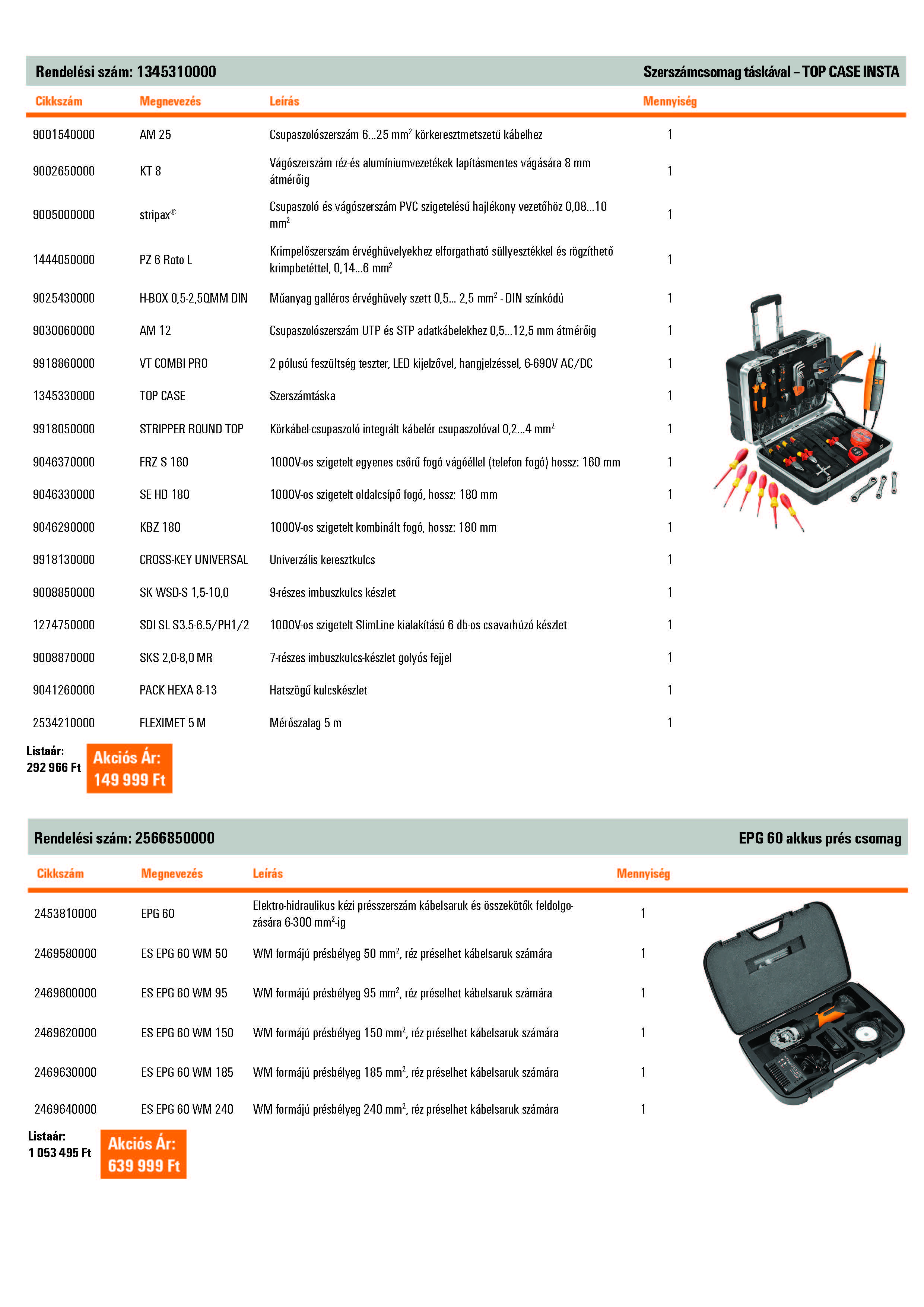 Rendelési szám: 1345310000

Szerszámcsomag táskával – TOP CASE INSTA

| Cikkszám | Megnevezés | Leírás | Mennyiség |
|---|---|---|---|
| 9001540000 | AM 25 | Csupaszolószerszám 6...25 mm$^2$ körkeresztmetszetű kábelhez | 1 |
| 9002650000 | KT 8 | Vágószerszám réz-és alumíniumvezetékek lapításmentes vágására 8 mm átmérőig | 1 |
| 9005000000 | stripax® | Csupaszoló és vágószerszám PVC szigetelésű hajlékony vezetőhöz 0,08...10 mm$^2$ | 1 |
| 1444050000 | PZ 6 Roto L | Krimpelőszerszám érvéghüvelyekhez elforgatható süllyesztékkel és rögzíthető krimpbetéttel, 0,14...6 mm$^2$ | 1 |
| 9025430000 | H-BOX 0,5-2,5QMM DIN | Műanyag galléros érvéghüvely szett 0,5... 2,5 mm$^2$ - DIN színkódú | 1 |
| 9030060000 | AM 12 | Csupaszolószerszám UTP és STP adatkábelekhez 0,5...12,5 mm átmérőig | 1 |
| 9918860000 | VT COMBI PRO | 2 pólusú feszültség teszter, LED kijelzővel, hangjelzéssel, 6-690V AC/DC | 1 |
| 1345330000 | TOP CASE | Szerszámtáska | 1 |
| 9918050000 | STRIPPER ROUND TOP | Körkábel-csupaszoló integrált kábelér csupaszolóval 0,2...4 mm$^2$ | 1 |
| 9046370000 | FRZ S 160 | 1000V-os szigetelt egyenes csőrű fogó vágóéllel (telefon fogó) hossz: 160 mm | 1 |
| 9046330000 | SE HD 180 | 1000V-os szigetelt oldalcsípő fogó, hossz: 180 mm | 1 |
| 9046290000 | KBZ 180 | 1000V-os szigetelt kombinált fogó, hossz: 180 mm | 1 |
| 9918130000 | CROSS-KEY UNIVERSAL | Univerzális keresztkulcs | 1 |
| 9008850000 | SK WSD-S 1,5-10,0 | 9-részes imbuszkulcs készlet | 1 |
| 1274750000 | SDI SL S3.5-6.5/PH1/2 | 1000V-os szigetelt SlimLine kialakítású 6 db-os csavarhúzó készlet | 1 |
| 9008870000 | SKS 2,0-8,0 MR | 7-részes imbuszkulcs-készlet golyós fejjel | 1 |
| 9041260000 | PACK HEXA 8-13 | Hatszögű kulcskészlet | 1 |
| 2534210000 | FLEXIMET 5 M | Mérőszalag 5 m | 1 |

Listaár:
292 966 Ft
Akciós Ár:
149 999 Ft

Rendelési szám: 2566850000

EPG 60 akkus prés csomag

| Cikkszám | Megnevezés | Leírás | Mennyiség |
|---|---|---|---|
| 2453810000 | EPG 60 | Elektro-hidraulikus kézi présszerszám kábelsaruk és összekötők feldolgozására 6-300 mm$^2$-ig | 1 |
| 2469580000 | ES EPG 60 WM 50 | WM formájú présbélyeg 50 mm$^2$, réz préselhet kábelsaruk számára | 1 |
| 2469600000 | ES EPG 60 WM 95 | WM formájú présbélyeg 95 mm$^2$, réz préselhet kábelsaruk számára | 1 |
| 2469620000 | ES EPG 60 WM 150 | WM formájú présbélyeg 150 mm$^2$, réz préselhet kábelsaruk számára | 1 |
| 2469630000 | ES EPG 60 WM 185 | WM formájú présbélyeg 185 mm$^2$, réz préselhet kábelsaruk számára | 1 |
| 2469640000 | ES EPG 60 WM 240 | WM formájú présbélyeg 240 mm$^2$, réz préselhet kábelsaruk számára | 1 |

Listaár:
1 053 495 Ft
Akciós Ár:
639 999 Ft